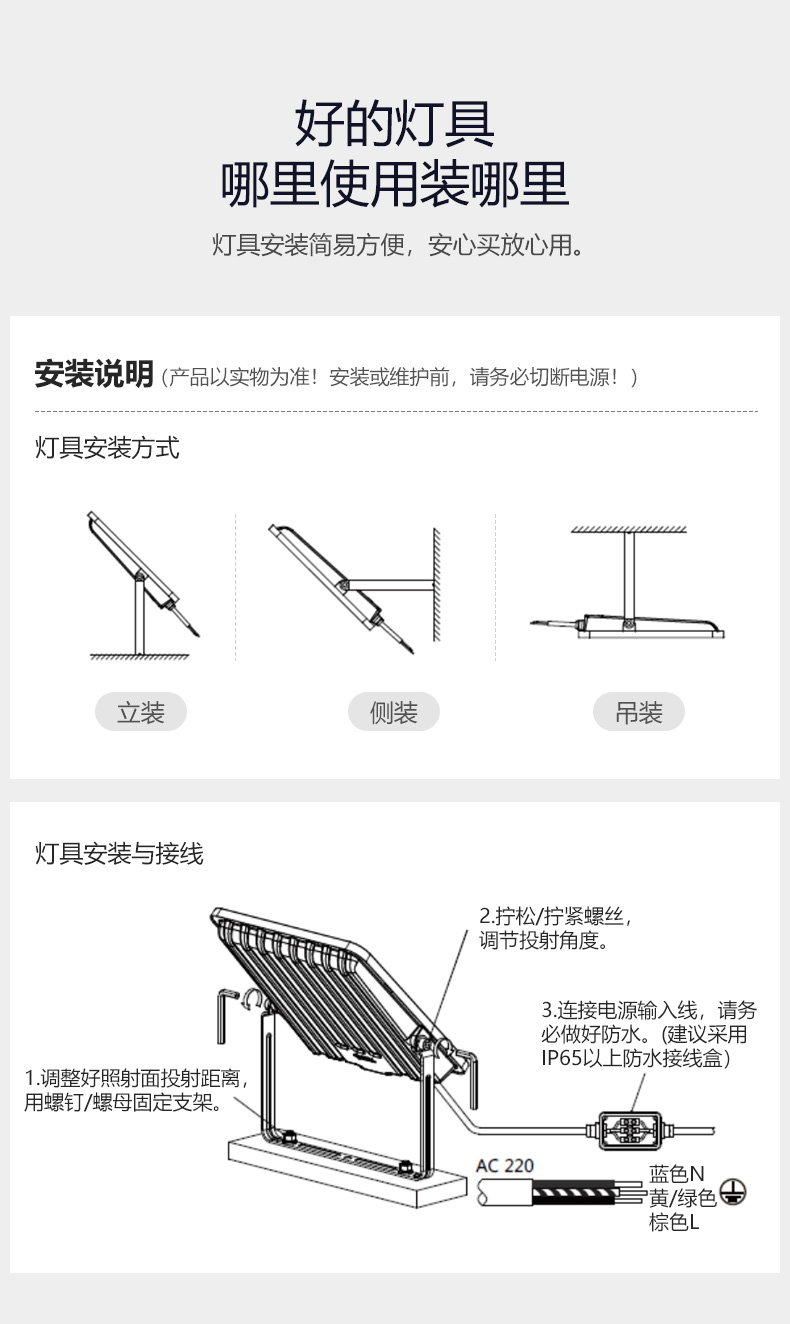 好的灯具
哪里使用装哪里

灯具安装简易方便，安心买放心用。

安装说明（产品以实物为准！安装或维护前，请务必切断电源！）

灯具安装方式

立装

侧装

吊装

灯具安装与接线

2.拧松/拧紧螺丝，调节投射角度。

3.连接电源输入线，请务必做好防水。(建议采用IP65以上防水接线盒)

1.调整好照射面投射距离，用螺钉/螺母固定支架。

AC 220

蓝色N
黄/绿色
棕色L