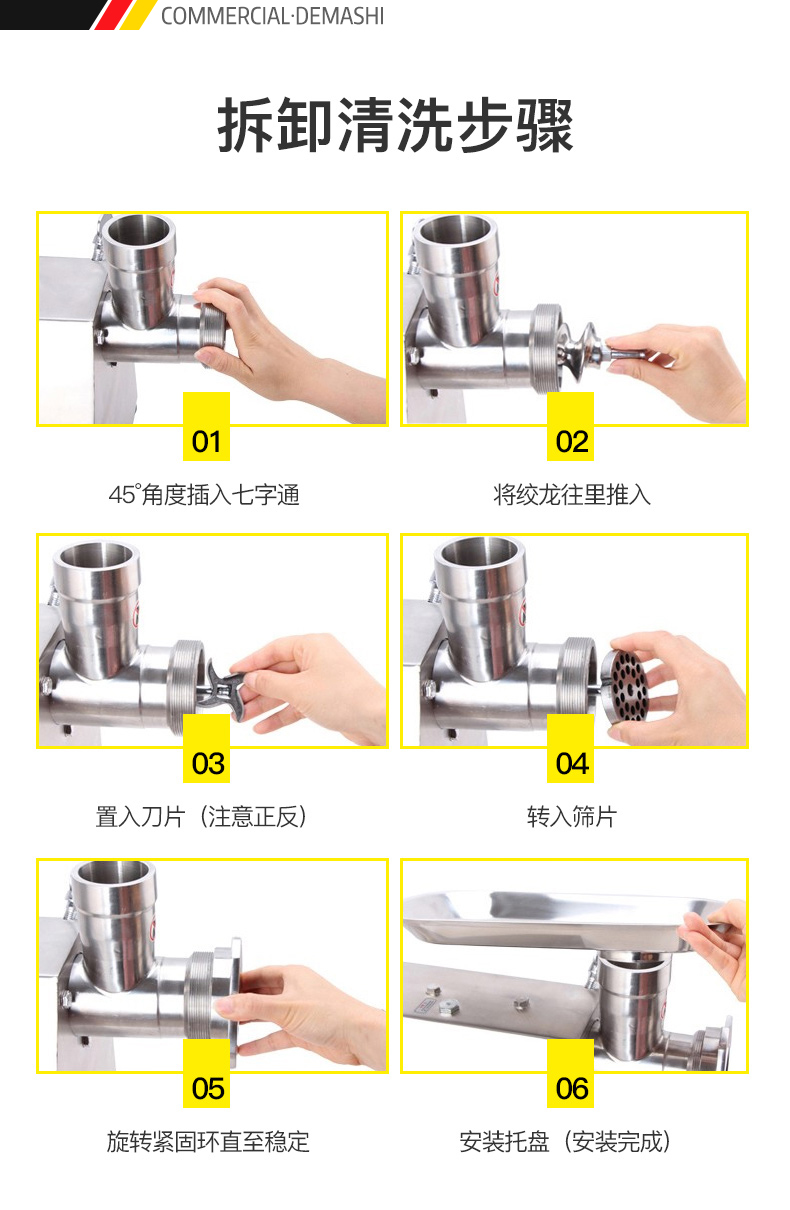 COMMERCIAL·DEMASHI

拆卸清洗步骤

01

45°角度插入七字通

02

将绞龙往里推入

03

置入刀片（注意正反）

04

转入筛片

05

旋转紧固环直至稳定

06

安装托盘（安装完成）