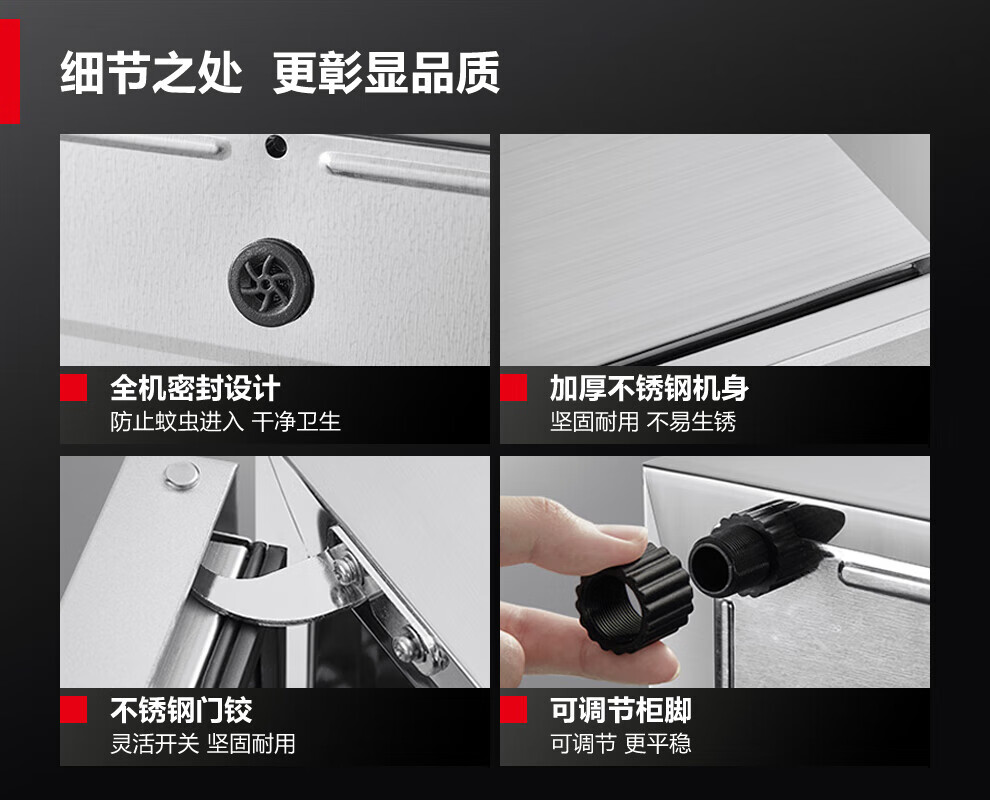 细节之处 更彰显品质

全机密封设计
防止蚊虫进入 干净卫生

加厚不锈钢机身
坚固耐用 不易生锈

不锈钢门铰
灵活开关 坚固耐用

可调节柜脚
可调节 更平稳