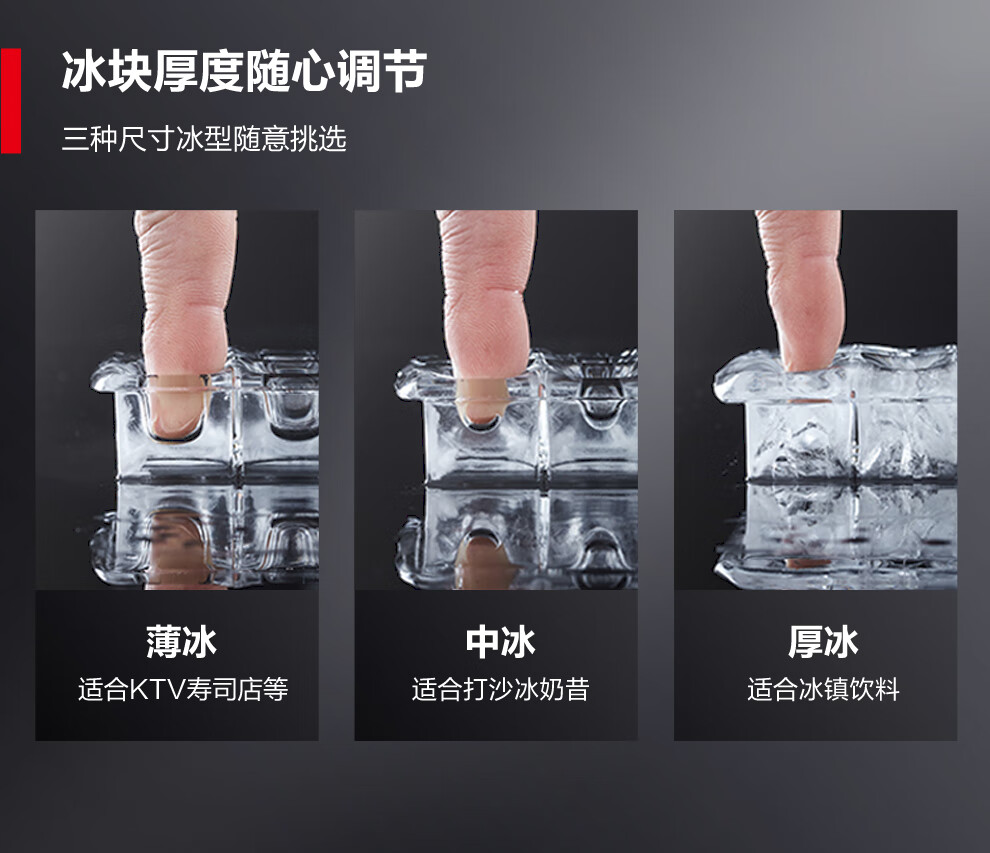 冰块厚度随心调节

三种尺寸冰型随意挑选

薄冰
适合KTV寿司店等

中冰
适合打沙冰奶昔

厚冰
适合冰镇饮料